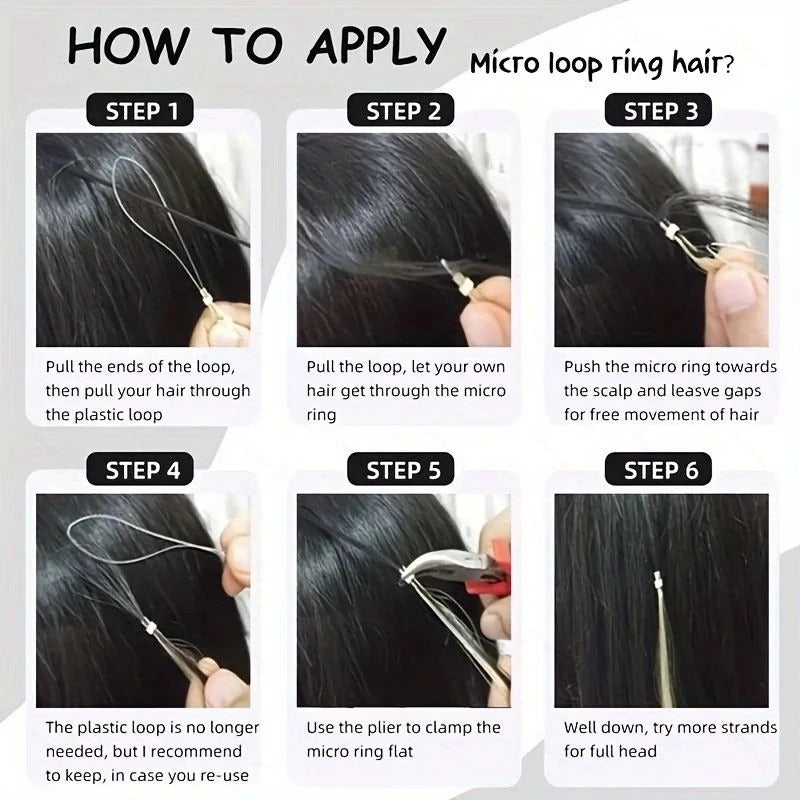 HOW TO APPLY Micro loop ring hair?

STEP 1

Pull the ends of the loop, then pull your hair through the plastic loop

STEP 2

Pull the loop, let your own hair get through the micro ring

STEP 3

Push the micro ring towards the scalp and leasve gaps for free movement of hair

STEP 4

The plastic loop is no longer needed, but I recommend to keep, in case you re-use

STEP 5

Use the plier to clamp the micro ring flat

STEP 6

Well down, try more strands for full head