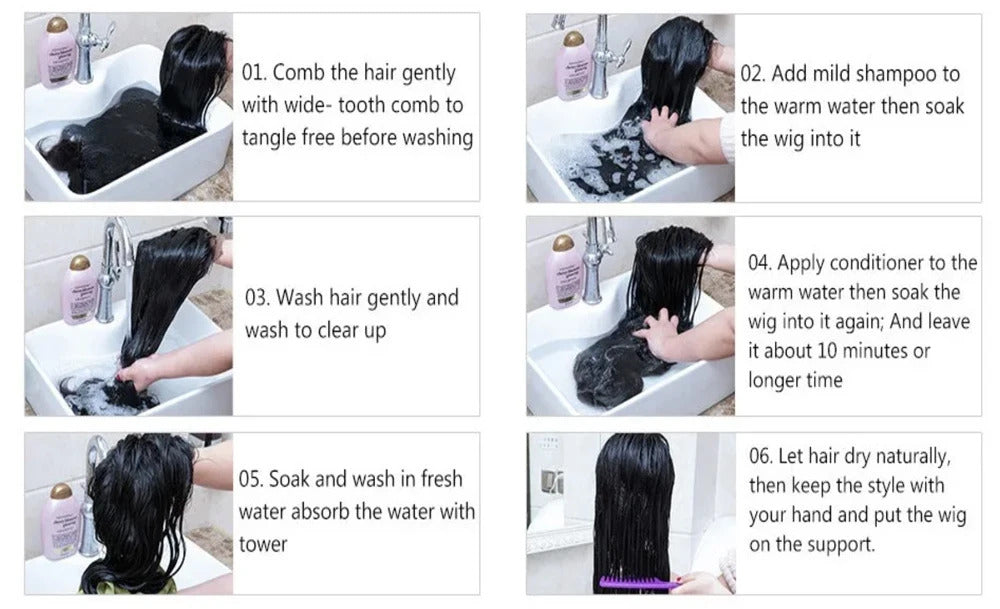 01. Comb the hair gently with wide- tooth comb to tangle free before washing

02. Add mild shampoo to the warm water then soak the wig into it

03. Wash hair gently and wash to clear up

04. Apply conditioner to the warm water then soak the wig into it again; And leave it about 10 minutes or longer time

05. Soak and wash in fresh water absorb the water with tower

06. Let hair dry naturally, then keep the style with your hand and put the wig on the support.